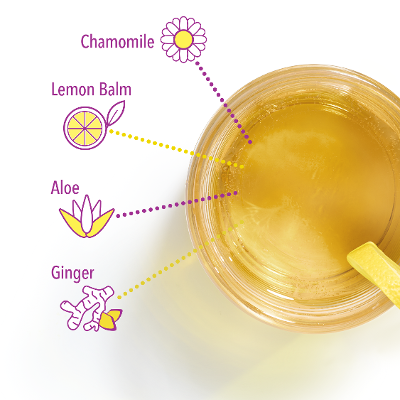 Chamomile

Lemon Balm

Aloe

Ginger